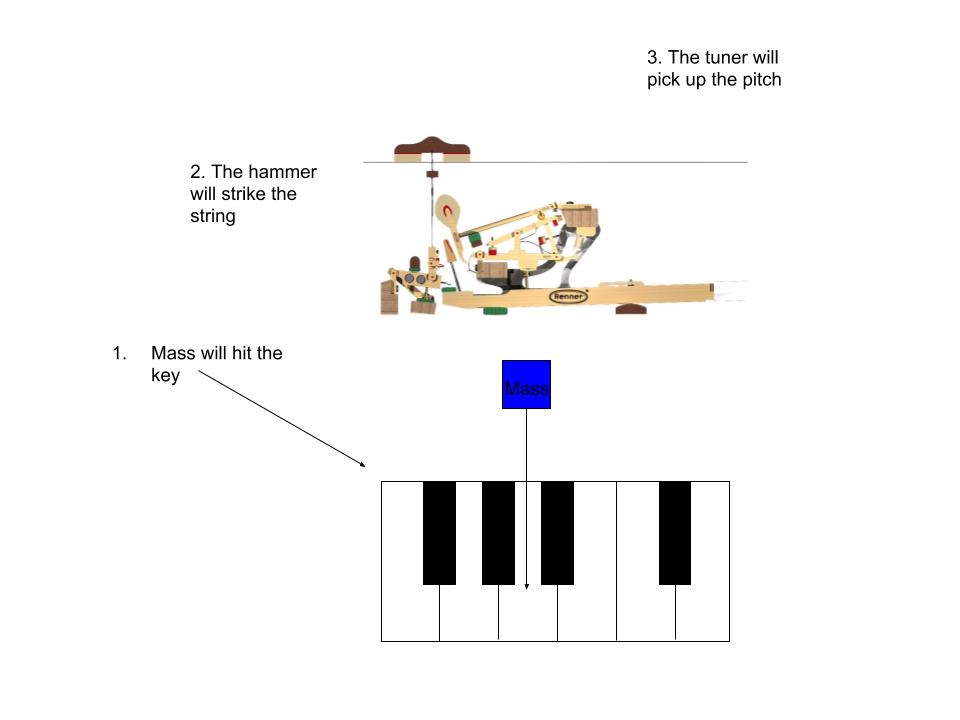 3. The tuner will pick up the pitch

2. The hammer will strike the string

Renner

1. Mass will hit the key

Mass